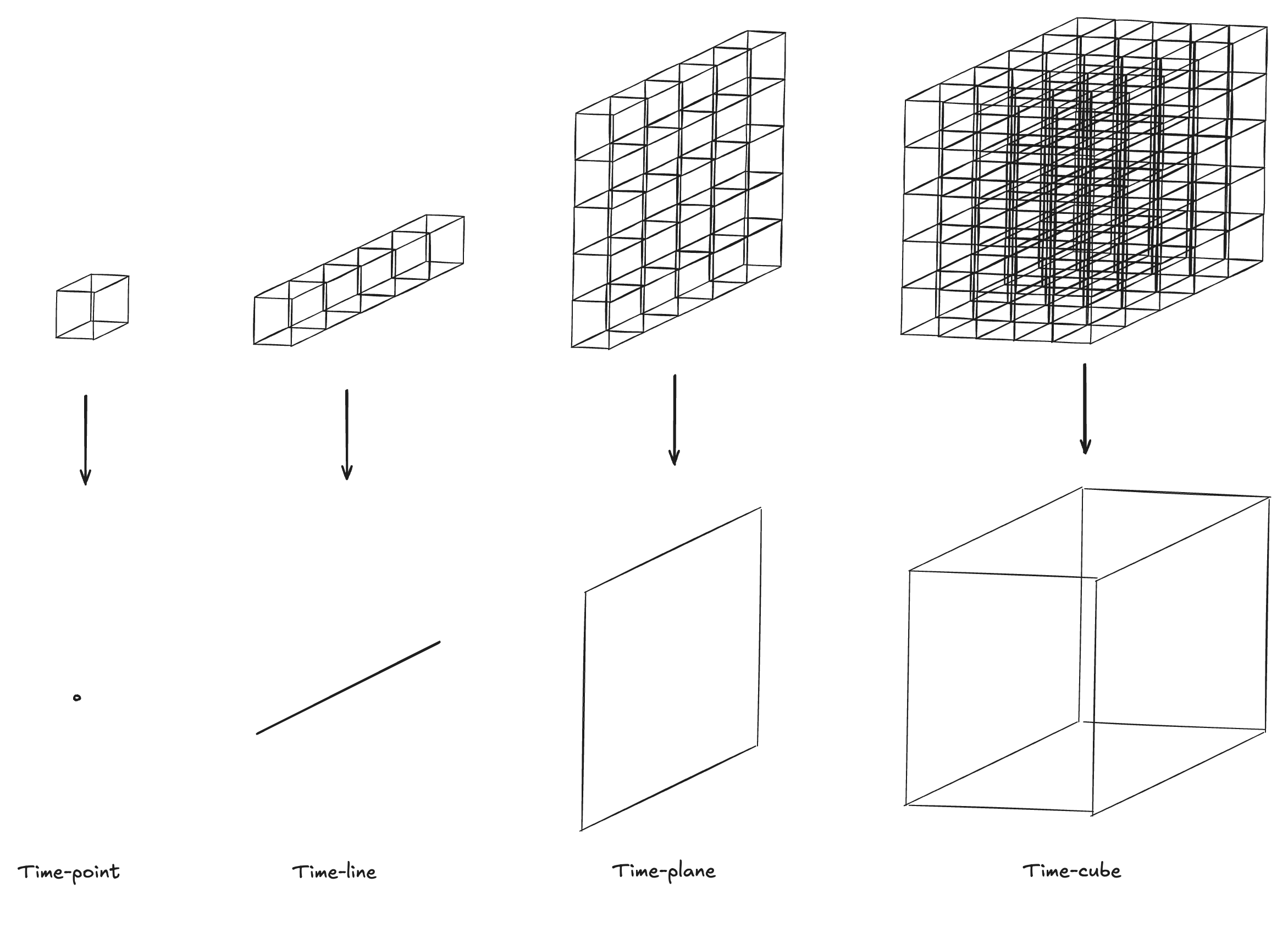 Time-point

Time-line

Time-plane

Time-cube